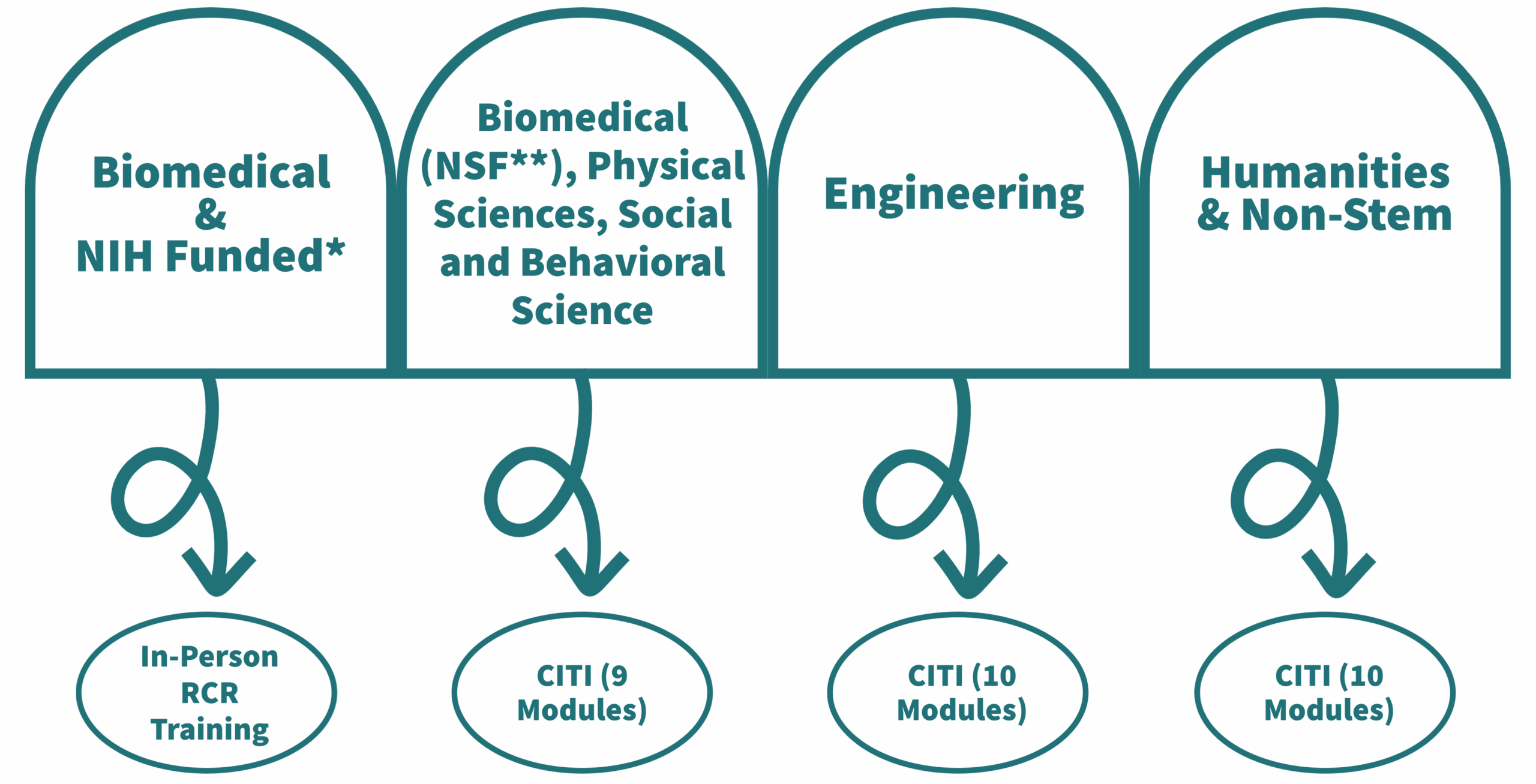 Biomedical & NIH Funded*

Biomedical (NSF**), Physical Sciences, Social and Behavioral Science

Engineering

Humanities & Non-Stem

In-Person RCR Training

CITI (9 Modules)

CITI (10 Modules)

CITI (10 Modules)